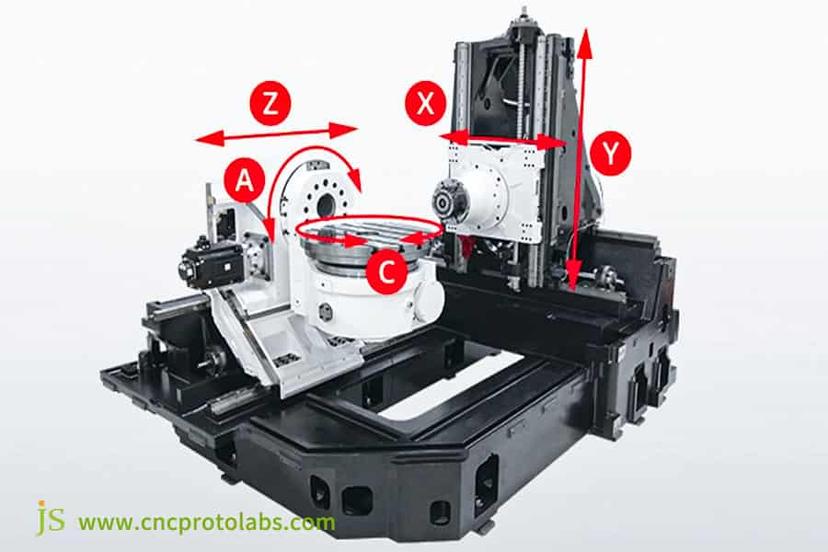 Z
X
Y
A
C
JS www.cncprotolabs.com