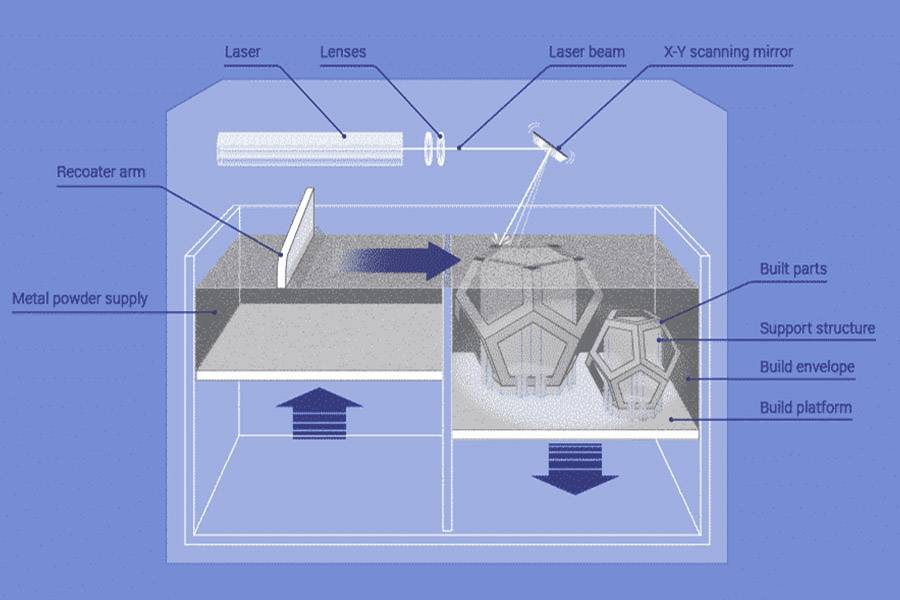 Laser
Lenses
Laser beam
X-Y scanning mirror
Recoater arm
Metal powder supply
Built parts
Support structure
Build envelope
Build platform