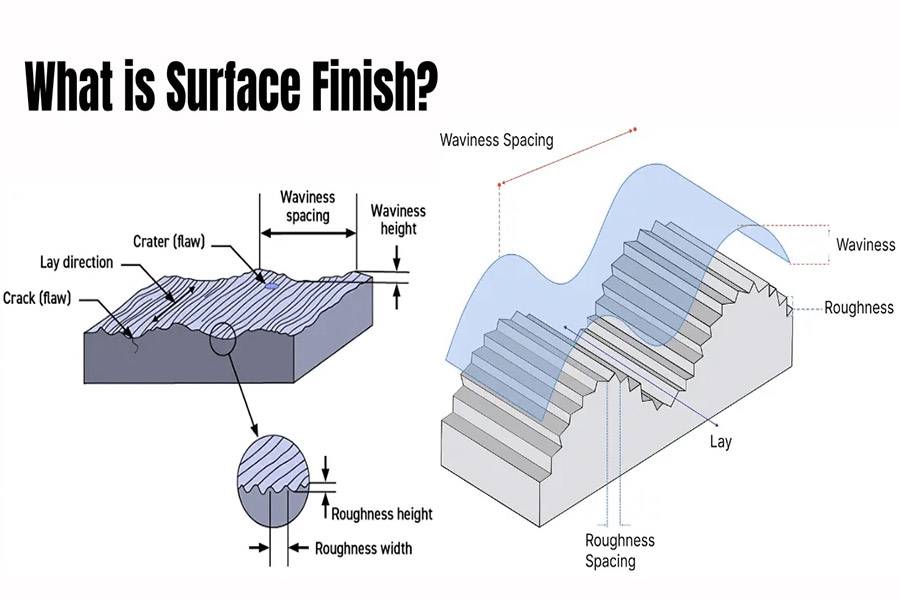 What is Surface Finish?

Waviness spacing

Waviness height

Crater (flaw)

Lay direction

Crack (flaw)

Roughness height

Roughness width

Waviness Spacing

Waviness

Roughness

Lay

Roughness Spacing